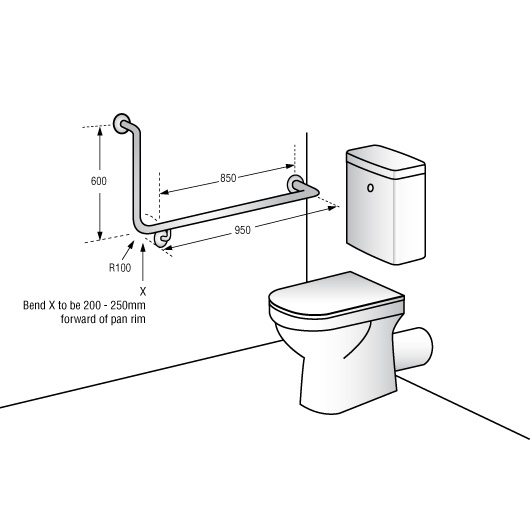 600

850

950

R100

X

Bend X to be 200 - 250mm forward of pan rim