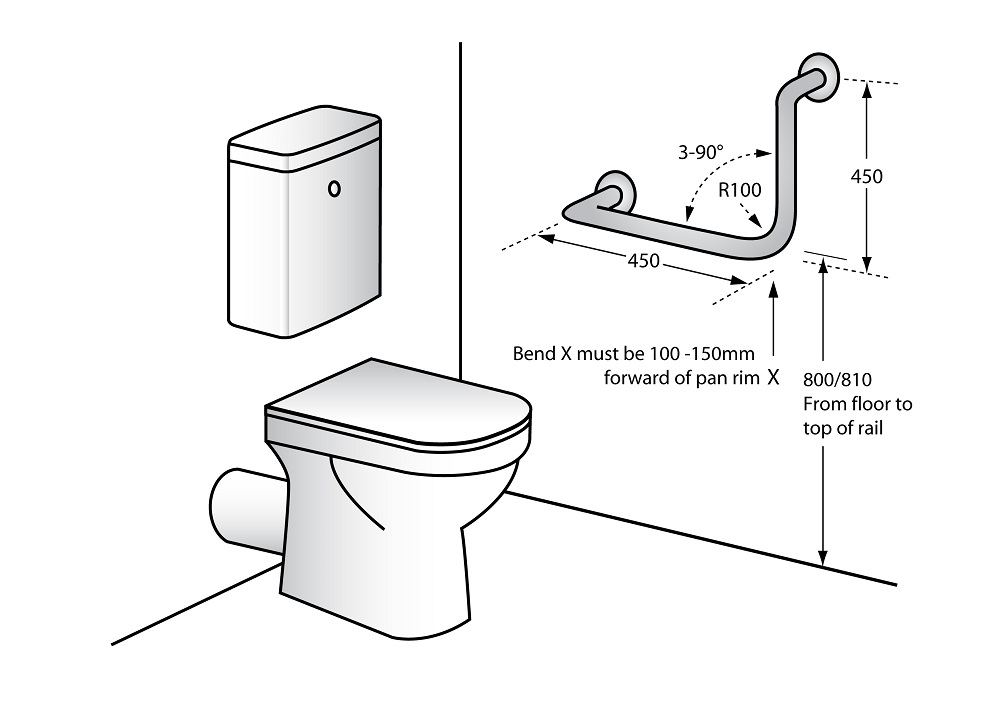 3-90°

R100

450

450

Bend X must be 100 -150mm forward of pan rim X

800/810
From floor to top of rail