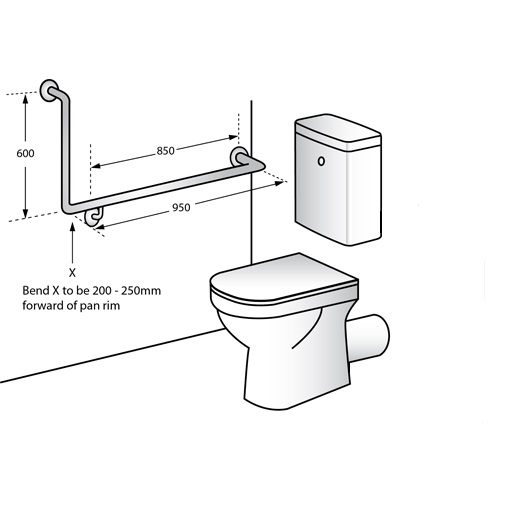 600

850

950

X

Bend X to be 200 - 250mm forward of pan rim