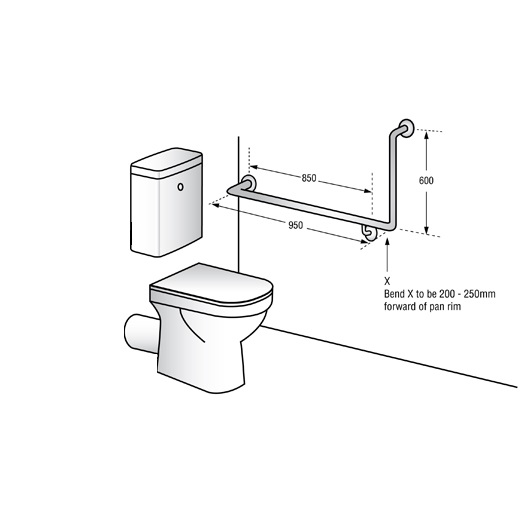 850

600

950

X
Bend X to be 200 - 250mm forward of pan rim