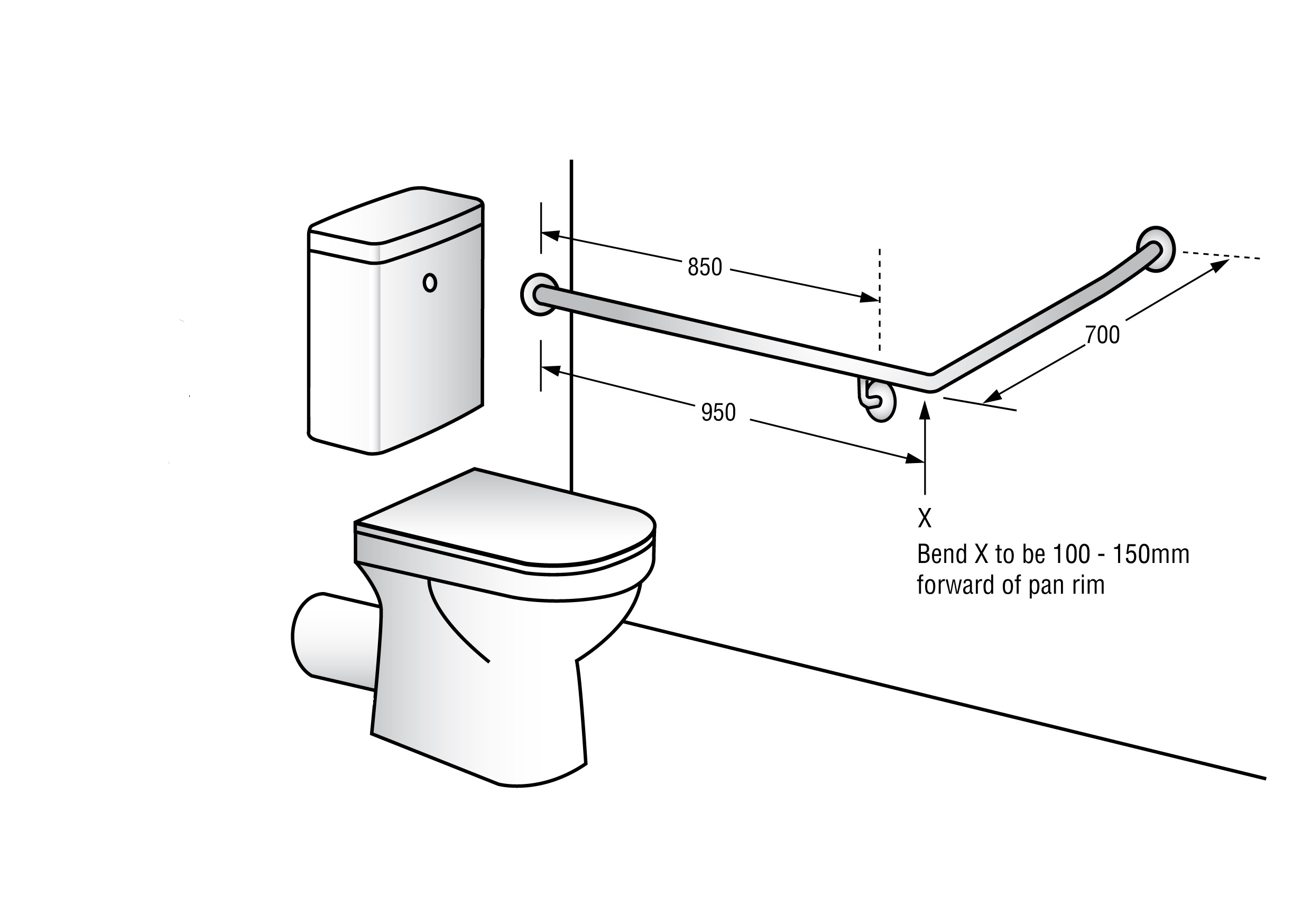 850

700

950

X

Bend X to be 100 - 150mm forward of pan rim