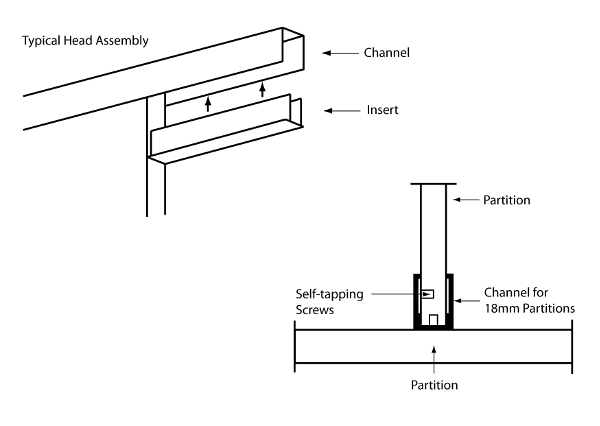 Typical Head Assembly

Channel

Insert

Partition

Self-tapping Screws

Channel for 18mm Partitions

Partition